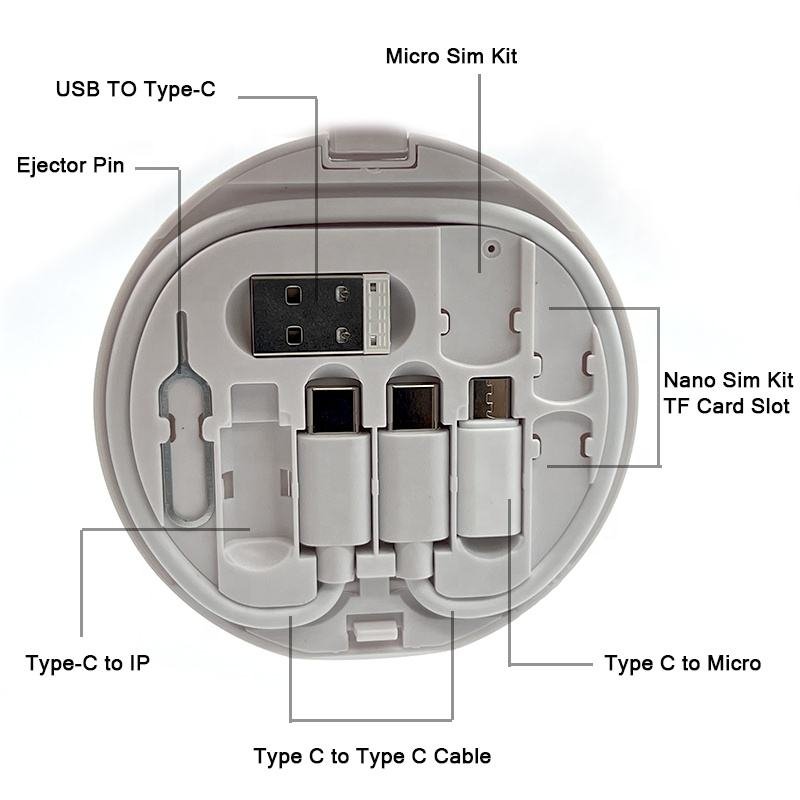 Micro Sim Kit

USB TO Type-C

Ejector Pin

Nano Sim Kit
TF Card Slot

Type-C to IP

Type C to Micro

Type C to Type C Cable